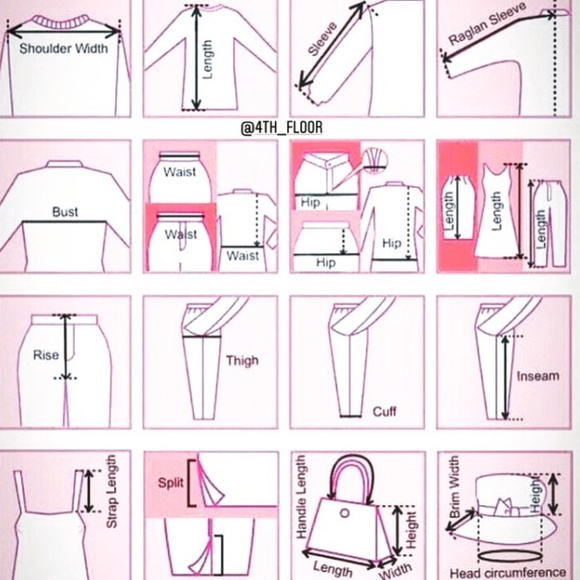 Shoulder Width

Length

Sleeve

Raglan Sleeve

@4TH_FLOOR

Bust

Waist

Waist

Waist

Hip

Hip

Hip

Length

Length

Length

Rise

Thigh

Cuff

Inseam

Strap Length

Split

Handle Length

Height

Length

Width

Brim Width

Height

Head circumference